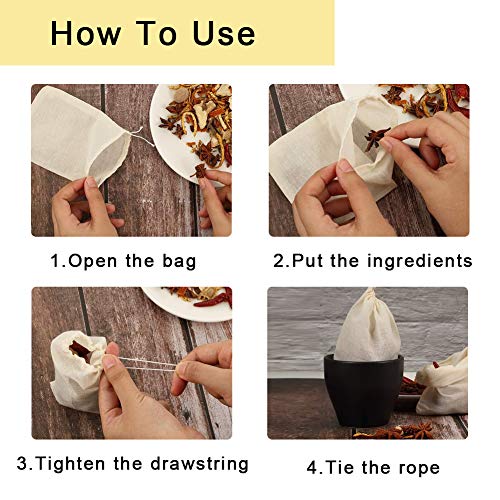 How To Use

1.Open the bag

2.Put the ingredients

3.Tighten the drawstring

4.Tie the rope