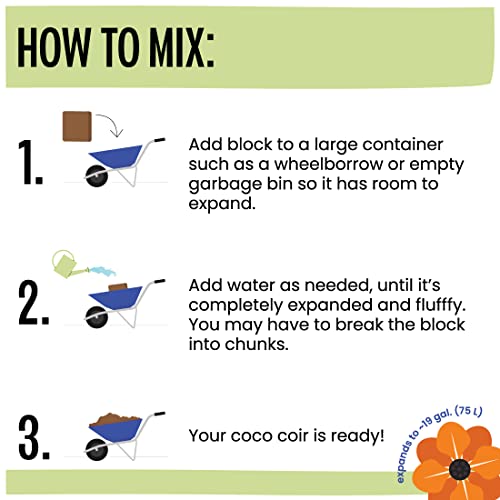 HOW TO MIX:

1. Add block to a large container such as a wheelborrow or empty garbage bin so it has room to expand.

2. Add water as needed, until it's completely expanded and flufffy. You may have to break the block into chunks.

3. Your coco coir is ready!

expands to ~19 gal. (75 L)