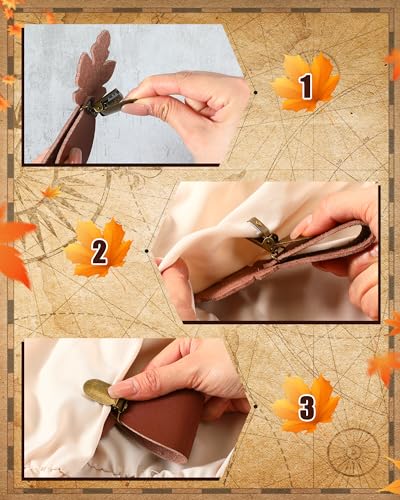 1

2

3