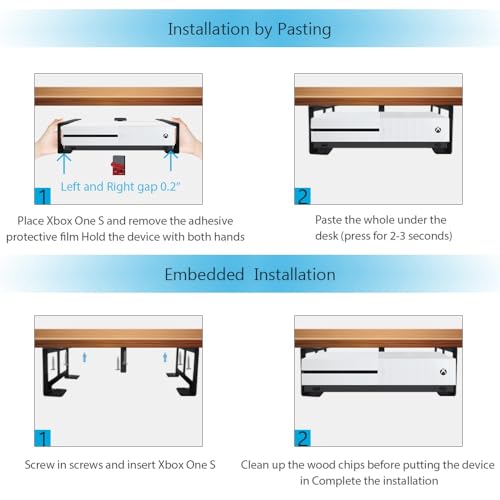 Installation by Pasting

Left and Right gap 0.2"

1

Place Xbox One S and remove the adhesive protective film Hold the device with both hands

2

Paste the whole under the desk (press for 2-3 seconds)

Embedded Installation

1

Screw in screws and insert Xbox One S

2

Clean up the wood chips before putting the device in Complete the installation