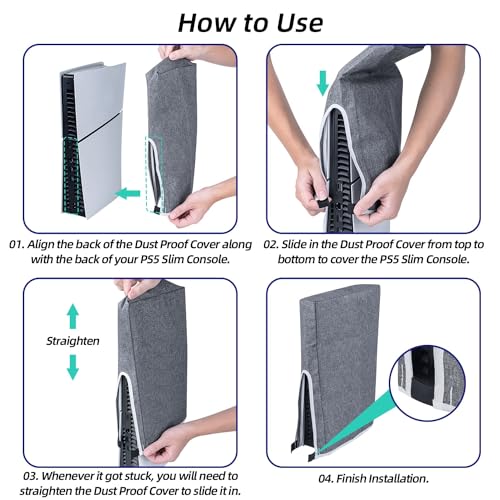 How to Use

01. Align the back of the Dust Proof Cover along with the back of your PS5 Slim Console.

02. Slide in the Dust Proof Cover from top to bottom to cover the PS5 Slim Console.

Straighten

03. Whenever it got stuck, you will need to straighten the Dust Proof Cover to slide it in.

04. Finish Installation.