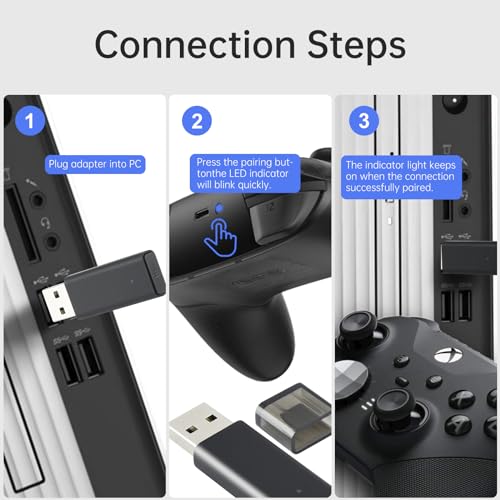 Connection Steps

1

Plug adapter into PC

2

Press the pairing buttonthe LED indicator will blink quickly.

3

The indicator light keeps on when the connection successfully paired.