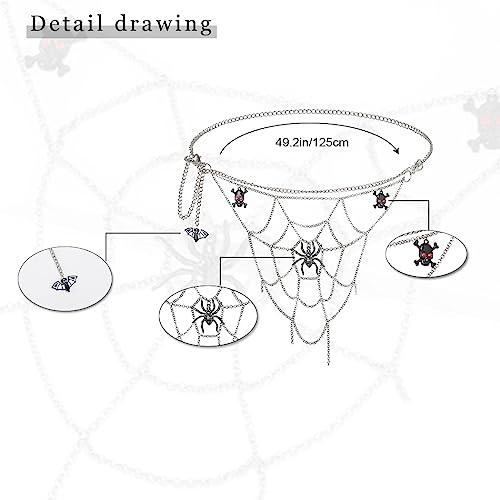 Detail drawing

49.2in/125cm