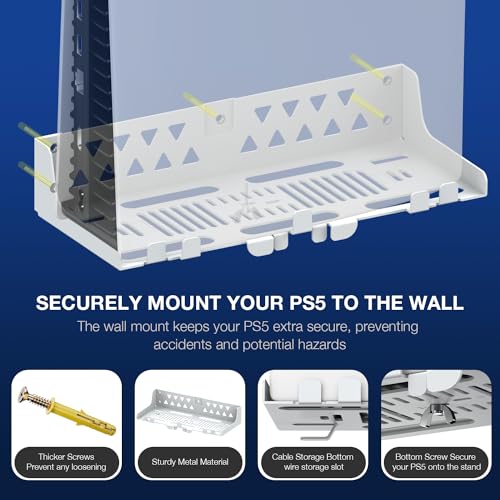 SECURELY MOUNT YOUR PS5 TO THE WALL

The wall mount keeps your PS5 extra secure, preventing accidents and potential hazards

Thicker Screws Prevent any loosening

Sturdy Metal Material

Cable Storage Bottom wire storage slot

Bottom Screw Secure your PS5 onto the stand