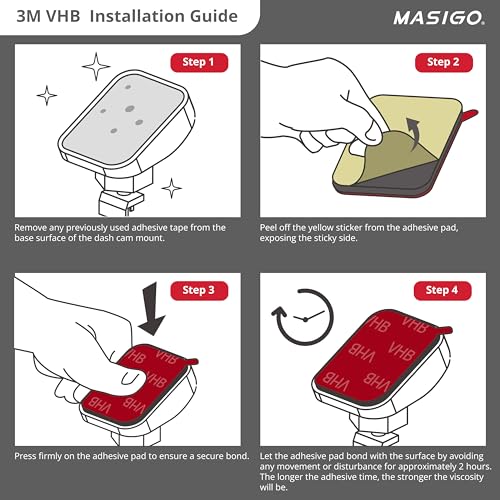 3M VHB Installation Guide

MASIGO.

Step 1

Remove any previously used adhesive tape from the base surface of the dash cam mount.

Step 2

Peel off the yellow sticker from the adhesive pad, exposing the sticky side.

Step 3

VHB VHB VHB VHB

Press firmly on the adhesive pad to ensure a secure bond.

Step 4

VHB VHB VHB VHB VHB VHB

Let the adhesive pad bond with the surface by avoiding any movement or disturbance for approximately 2 hours. The longer the adhesive time, the stronger the viscosity will be.