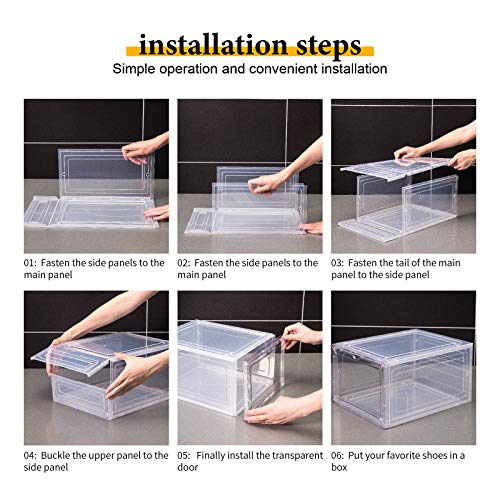 installation steps
Simple operation and convenient installation

01: Fasten the side panels to the main panel

02: Fasten the side panels to the main panel

03: Fasten the tail of the main panel to the side panel

04: Buckle the upper panel to the side panel

05: Finally install the transparent door

06: Put your favorite shoes in a box