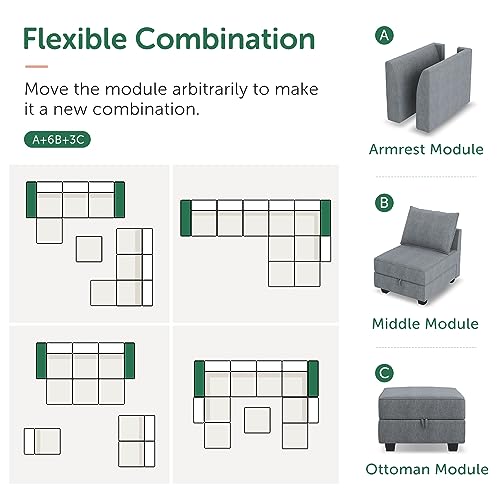 Flexible Combination

Move the module arbitrarily to make it a new combination.

A+6B+3C

A

Armrest Module

B

Middle Module

C

Ottoman Module