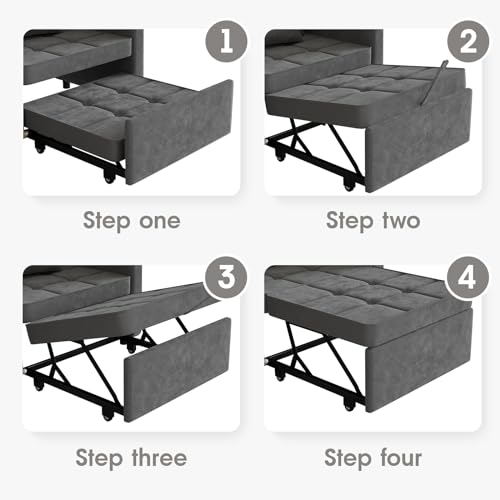 1

Step one

2

Step two

3

Step three

4

Step four