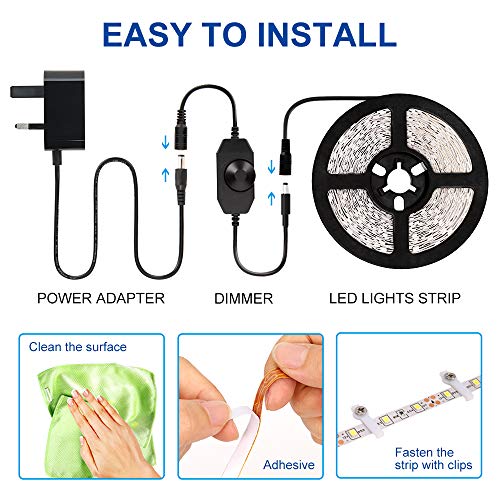 EASY TO INSTALL

POWER ADAPTER

DIMMER

LED LIGHTS STRIP

Clean the surface

Adhesive

Fasten the strip with clips