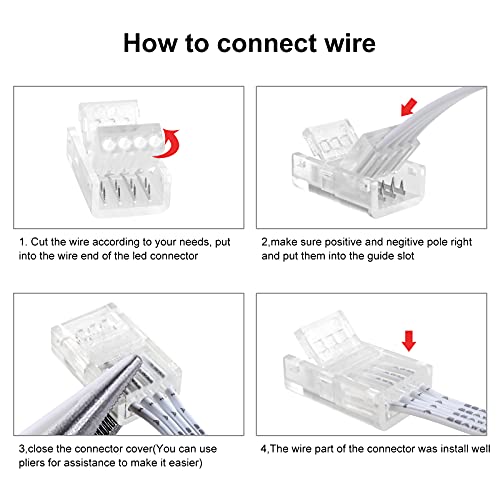 How to connect wire

1. Cut the wire according to your needs, put into the wire end of the led connector

2,make sure positive and negitive pole right and put them into the guide slot

3,close the connector cover(You can use pliers for assistance to make it easier)

4,The wire part of the connector was install well