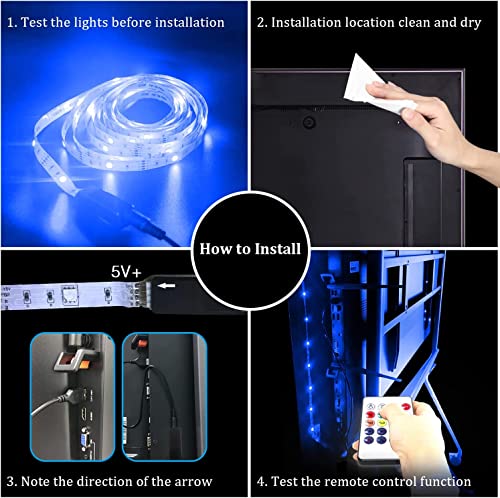 1. Test the lights before installation

2. Installation location clean and dry

How to Install

5V+

3. Note the direction of the arrow

4. Test the remote control function