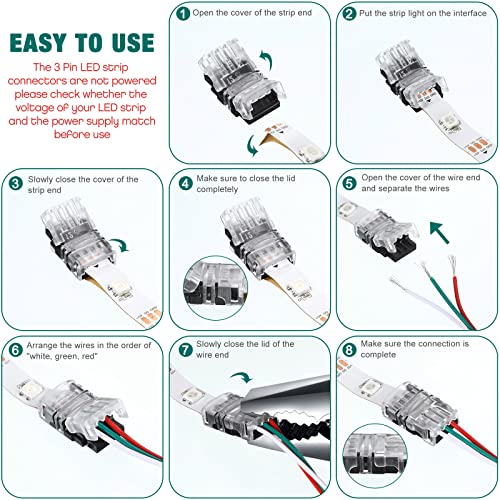 EASY TO USE

The 3 Pin LED strip connectors are not powered please check whether the voltage of your LED strip and the power supply match before use

1 Open the cover of the strip end

2 Put the strip light on the interface

3 Slowly close the cover of the strip end

4 Make sure to close the lid completely

5 Open the cover of the wire end and separate the wires

6 Arrange the wires in the order of "white, green, red"

7 Slowly close the lid of the wire end

8 Make sure the connection is complete