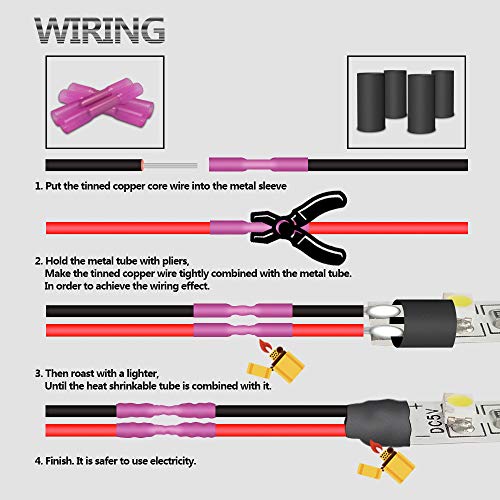 WIRING

1. Put the tinned copper core wire into the metal sleeve

2. Hold the metal tube with pliers,
Make the tinned copper wire tightly combined with the metal tube.
In order to achieve the wiring effect.

3. Then roast with a lighter,
Until the heat shrinkable tube is combined with it.

+
DC5V

4. Finish. It is safer to use electricity.