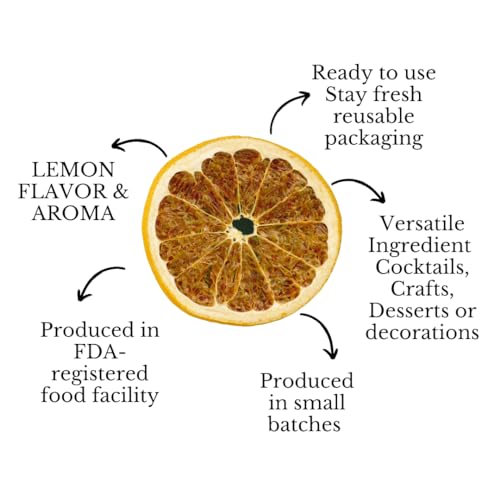 Ready to use
Stay fresh
reusable
packaging

LEMON
FLAVOR &
AROMA

Versatile
Ingredient
Cocktails,
Crafts,
Desserts or
decorations

Produced in
FDA-registered
food facility

Produced
in small
batches