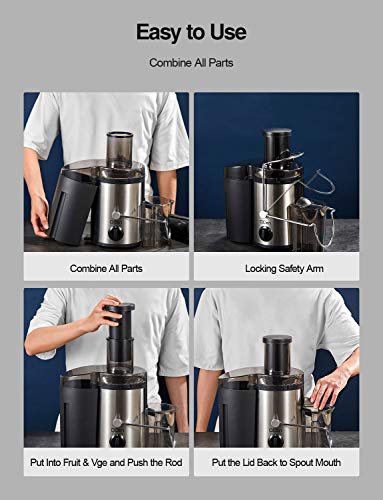 Easy to Use

Combine All Parts

Combine All Parts

Locking Safety Arm

Put Into Fruit & Vge and Push the Rod

Put the Lid Back to Spout Mouth