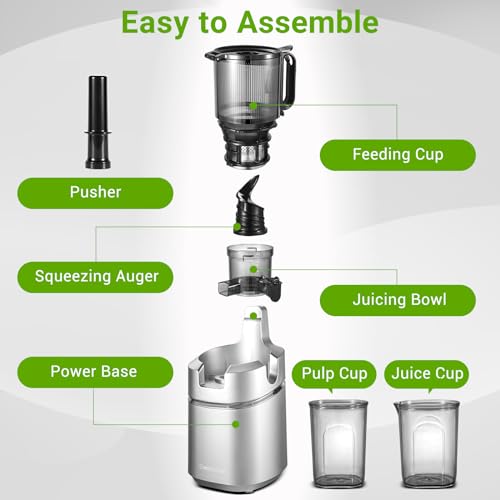 Easy to Assemble

Pusher

Feeding Cup

Squeezing Auger

Juicing Bowl

Power Base

Pulp Cup

Juice Cup