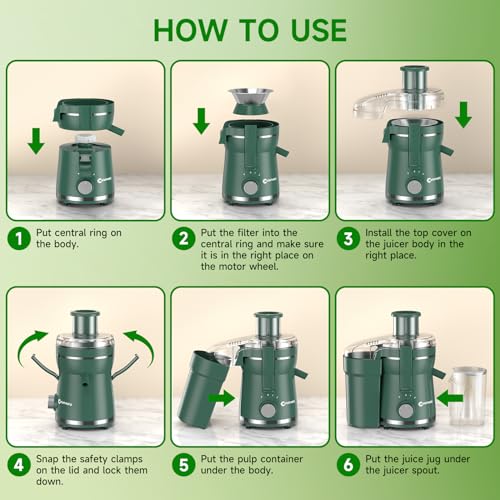 HOW TO USE

1 Put central ring on the body.

2 Put the filter into the central ring and make sure it is in the right place on the motor wheel.

3 Install the top cover on the juicer body in the right place.

4 Snap the safety clamps on the lid and lock them down.

5 Put the pulp container under the body.

6 Put the juice jug under the juicer spout.