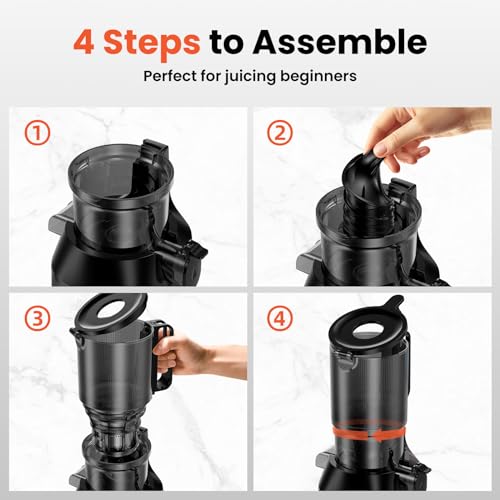 4 Steps to Assemble

Perfect for juicing beginners

①

②

③

④