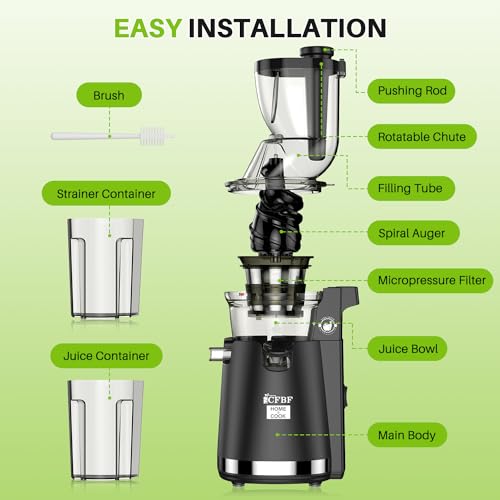 EASY INSTALLATION

Brush

Strainer Container

Juice Container

Pushing Rod

Rotatable Chute

Filling Tube

Spiral Auger

Micropressure Filter

Juice Bowl

Main Body

CFBF
HOME COOK