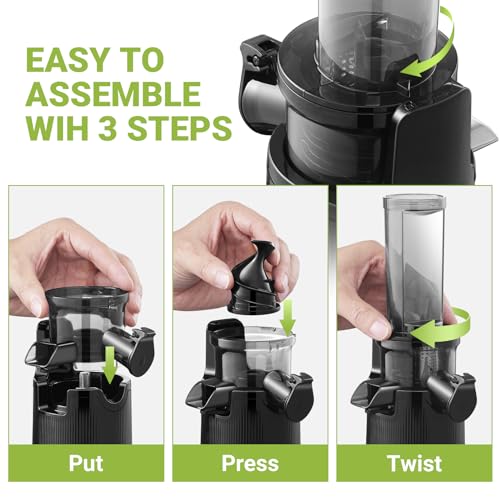 EASY TO ASSEMBLE WIH 3 STEPS

Put

Press

Twist