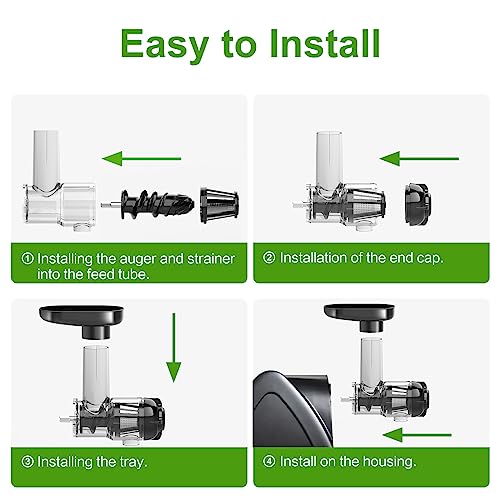 Easy to Install

① Installing the auger and strainer into the feed tube.

② Installation of the end cap.

③ Installing the tray.

④ Install on the housing.