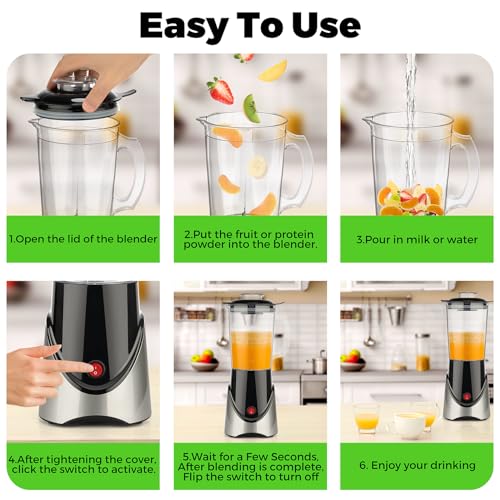 Easy To Use

1.Open the lid of the blender

2.Put the fruit or protein powder into the blender.

3.Pour in milk or water

4.After tightening the cover, click the switch to activate.

5.Wait for a Few Seconds, After blending is complete, Flip the switch to turn off

6. Enjoy your drinking