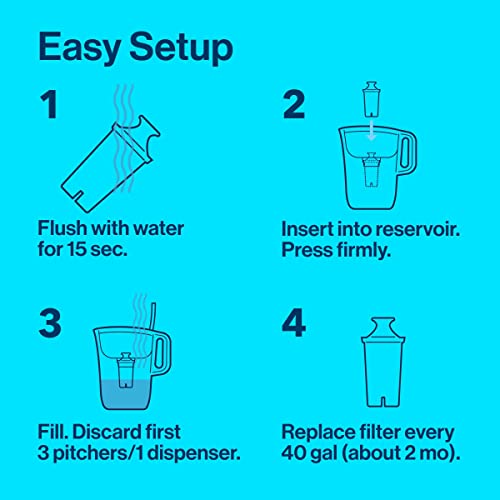 Easy Setup

1

Flush with water for 15 sec.

2

Insert into reservoir. Press firmly.

3

Fill. Discard first 3 pitchers/1 dispenser.

4

Replace filter every 40 gal (about 2 mo).