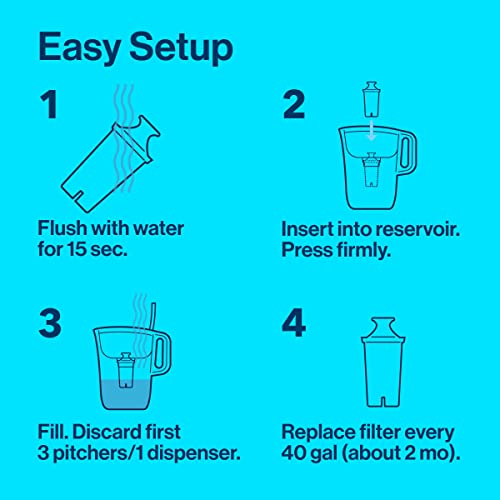 Easy Setup

1

Flush with water for 15 sec.

2

Insert into reservoir. Press firmly.

3

Fill. Discard first 3 pitchers/1 dispenser.

4

Replace filter every 40 gal (about 2 mo).