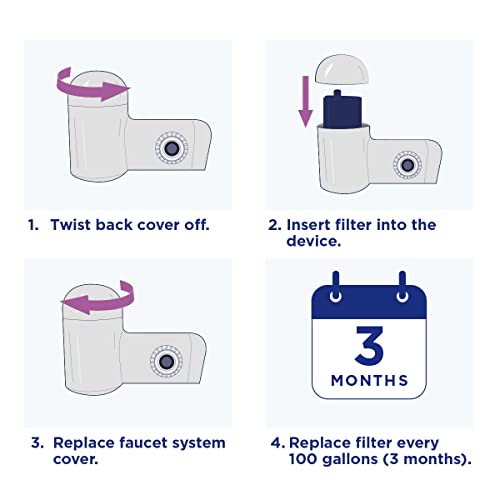 1. Twist back cover off.

2. Insert filter into the device.

3. Replace faucet system cover.

3
MONTHS

4. Replace filter every 100 gallons (3 months).