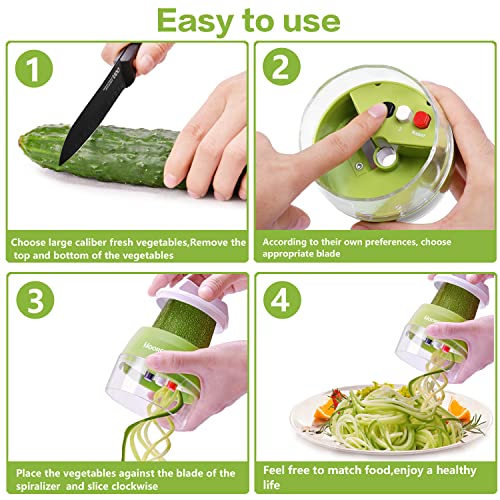 Easy to use

1

Choose large caliber fresh vegetables,Remove the top and bottom of the vegetables

2

According to their own preferences, choose appropriate blade

3

Place the vegetables against the blade of the spiralizer and slice clockwise

4

Feel free to match food,enjoy a healthy life