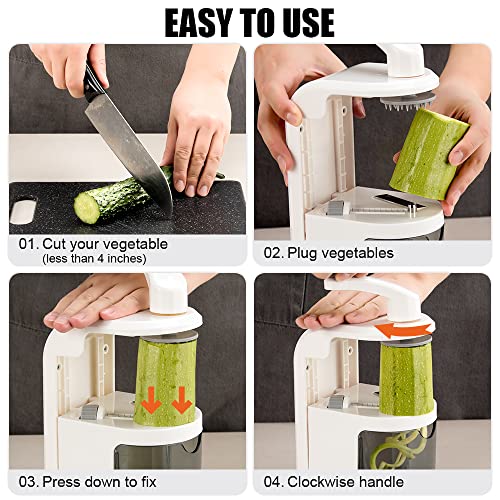 EASY TO USE

01. Cut your vegetable
(less than 4 inches)

02. Plug vegetables

03. Press down to fix

04. Clockwise handle