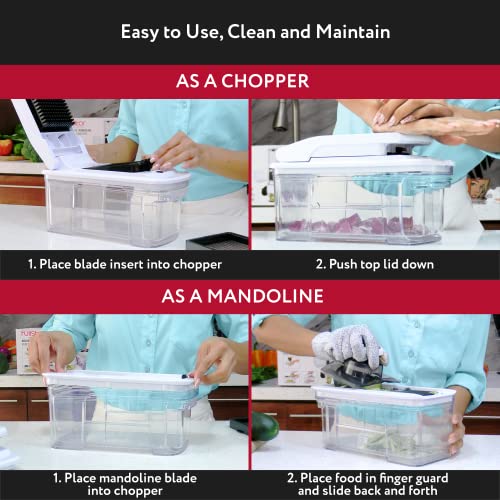 Easy to Use, Clean and Maintain

AS A CHOPPER

1. Place blade insert into chopper

2. Push top lid down

AS A MANDOLINE

1. Place mandoline blade into chopper

2. Place food in finger guard and slide back and forth