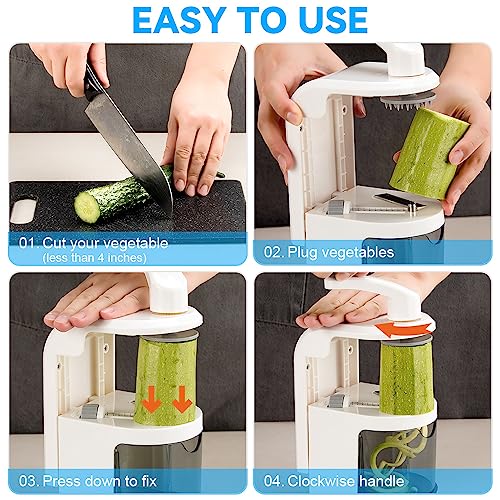 EASY TO USE

01. Cut your vegetable
(less than 4 inches)

02. Plug vegetables

03. Press down to fix

04. Clockwise handle