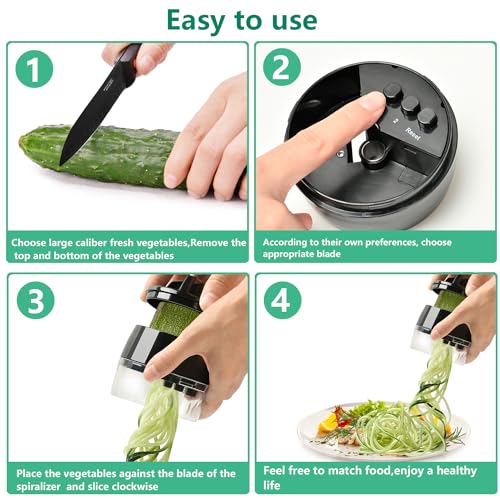 Easy to use

1

Choose large caliber fresh vegetables,Remove the top and bottom of the vegetables

2

2

Reset

According to their own preferences, choose appropriate blade

3

Place the vegetables against the blade of the spiralizer and slice clockwise

4

Feel free to match food,enjoy a healthy life