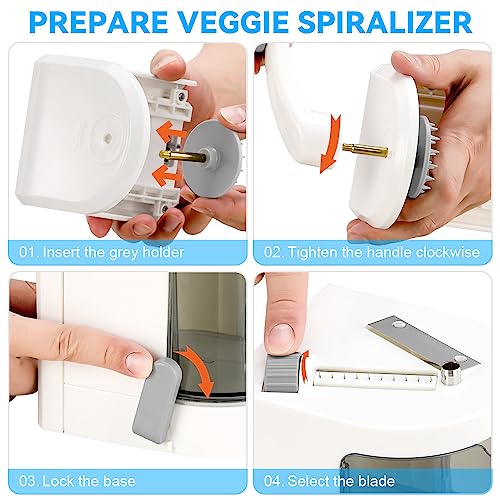 PREPARE VEGGIE SPIRALIZER

01. Insert the grey holder

02. Tighten the handle clockwise

03. Lock the base

04. Select the blade