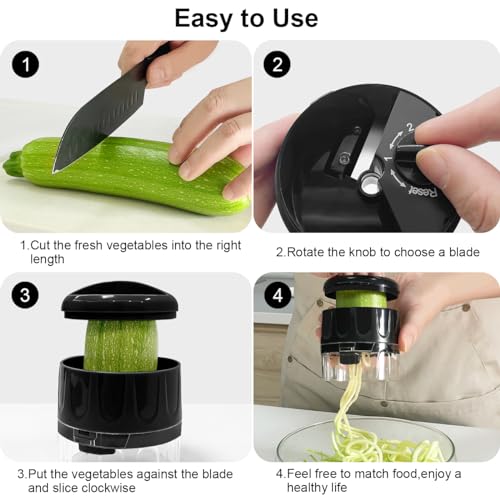 Easy to Use

1

1.Cut the fresh vegetables into the right length

2

2
1
Reset

2.Rotate the knob to choose a blade

3

3.Put the vegetables against the blade and slice clockwise

4

4.Feel free to match food,enjoy a healthy life