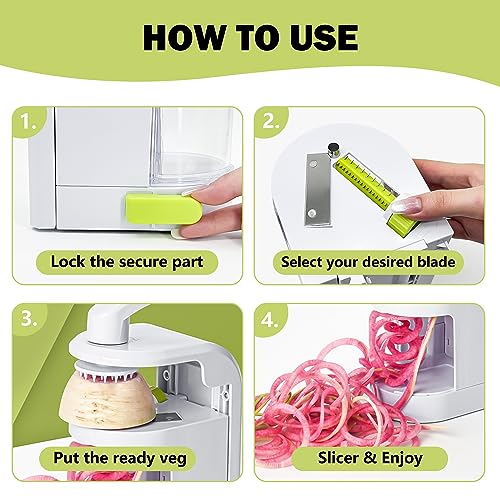 HOW TO USE

1.

Lock the secure part

2.

Select your desired blade

3.

Put the ready veg

4.

Slicer & Enjoy