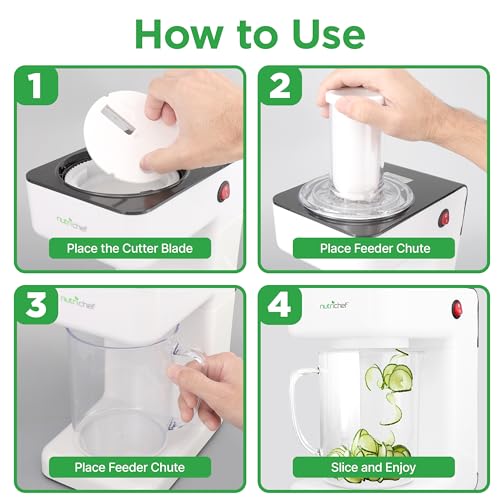 How to Use

1

nutrichef

Place the Cutter Blade

2

Place Feeder Chute

3

nutrichef

Place Feeder Chute

4

nutrichef

Slice and Enjoy