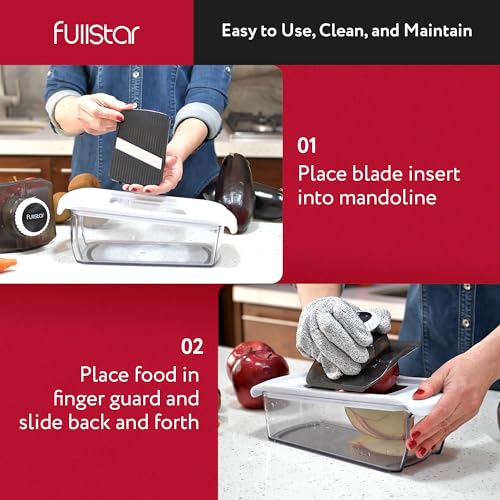 fullstar

Easy to Use, Clean, and Maintain

fullstar

01
Place blade insert into mandoline

02
Place food in finger guard and slide back and forth