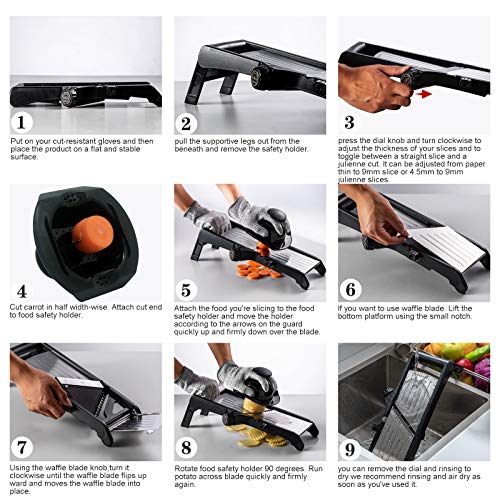 1
Put on your cut-resistant gloves and then place the product on a flat and stable surface.

2
pull the supportive legs out from the beneath and remove the safety holder.

3
press the dial knob and turn clockwise to adjust the thickness of your slices and to toggle between a straight slice and a julienne cut. It can be adjusted from paper thin to 9mm slice or 4.5mm to 9mm julienne slices.

4
Cut carrot in half width-wise. Attach cut end to food safety holder.

5
Attach the food you're slicing to the food safety holder and move the holder according to the arrows on the guard quickly up and firmly down over the blade.

6
If you want to use waffle blade. Lift the bottom platform using the small notch.

7
Using the waffle blade knob,turn it clockwise until the waffle blade flips up ward and moves the waffle blade into place.

8
Rotate food safety holder 90 degrees. Run potato across blade quickly and firmly again.

9
you can remove the dial and rinsing to dry.we recommend rinsing and air dry as soon as you've used it.