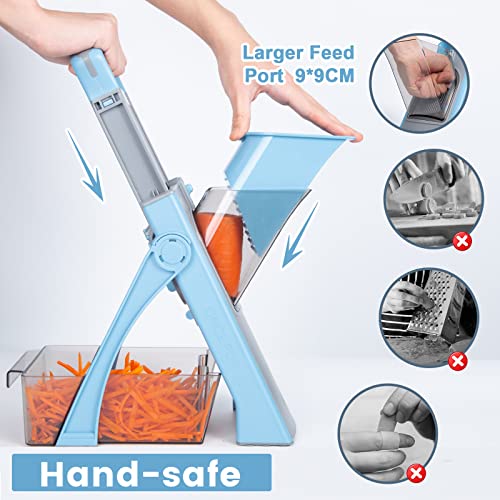 Larger Feed Port 9*9CM

Hand-safe