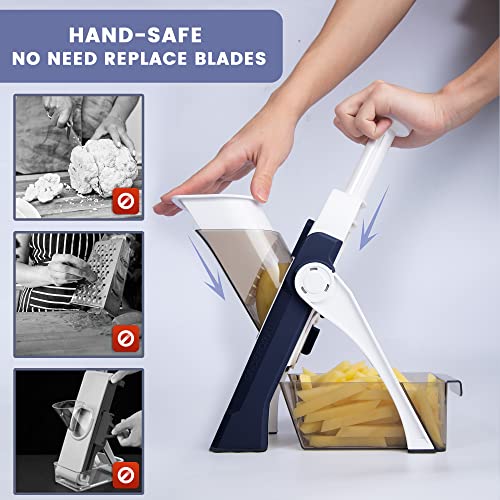 HAND-SAFE
NO NEED REPLACE BLADES