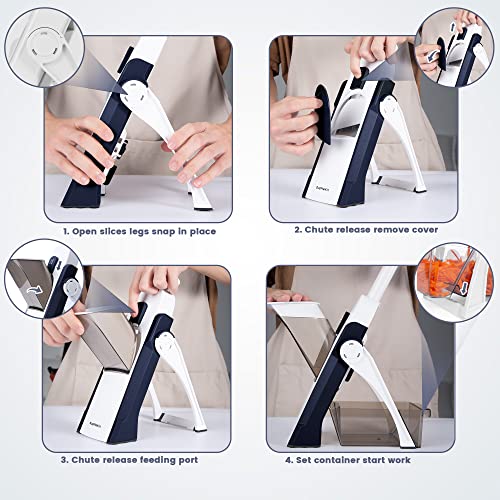 1. Open slices legs snap in place

2. Chute release remove cover

3. Chute release feeding port

4. Set container start work