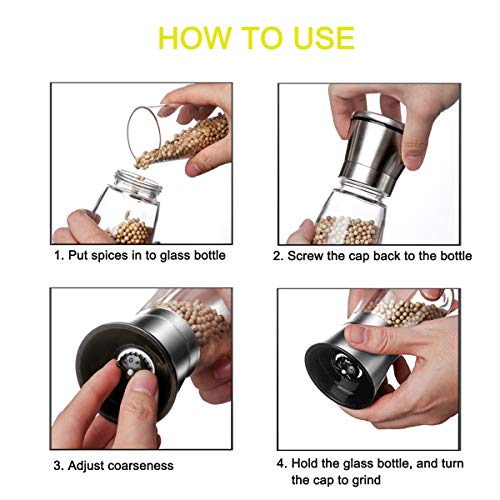 HOW TO USE

1. Put spices in to glass bottle

2. Screw the cap back to the bottle

3. Adjust coarseness

4. Hold the glass bottle, and turn the cap to grind