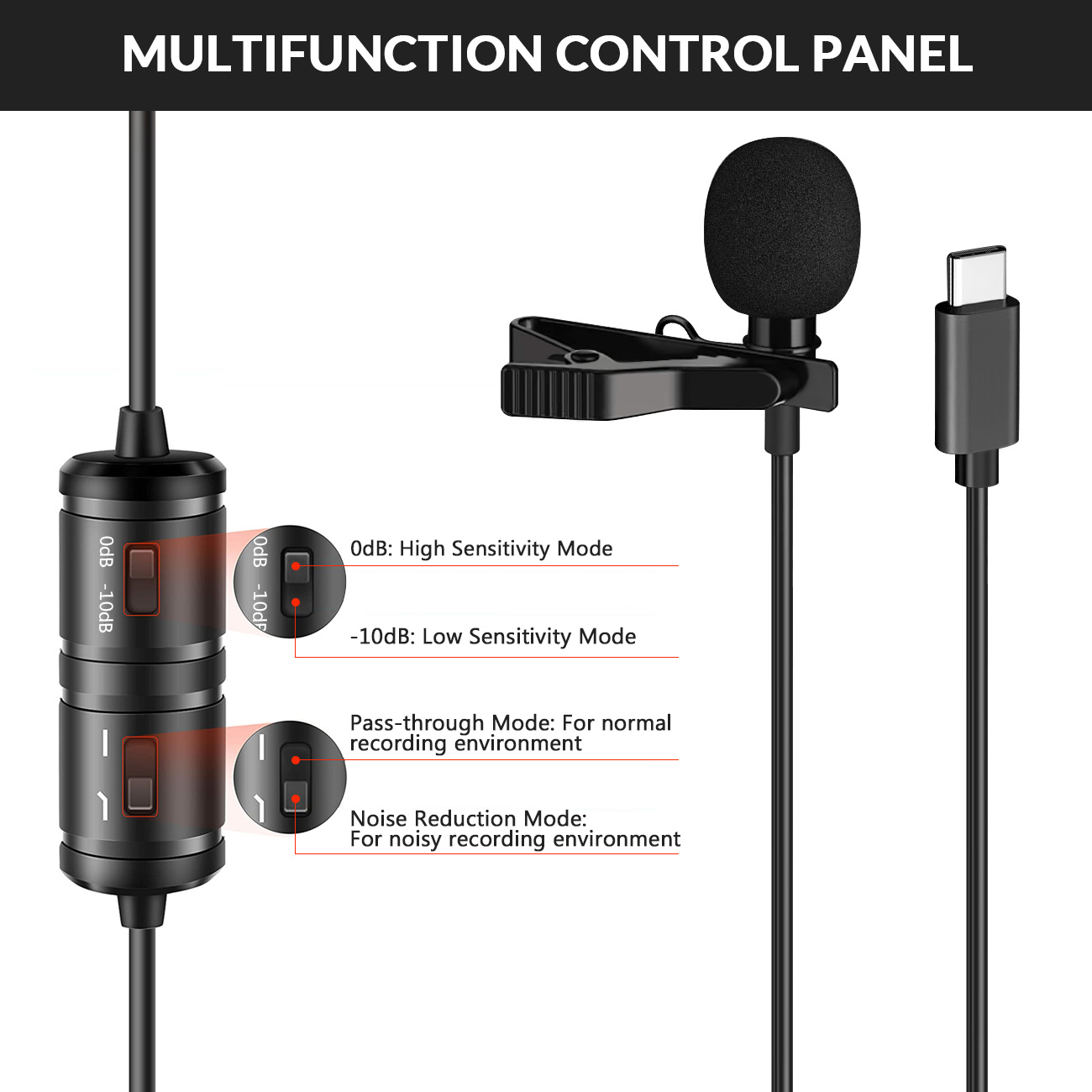 MULTIFUNCTION CONTROL PANEL

0dB -10dB

0dB -10dB

0dB: High Sensitivity Mode

-10dB: Low Sensitivity Mode

Pass-through Mode: For normal recording environment

Noise Reduction Mode:
For noisy recording environment