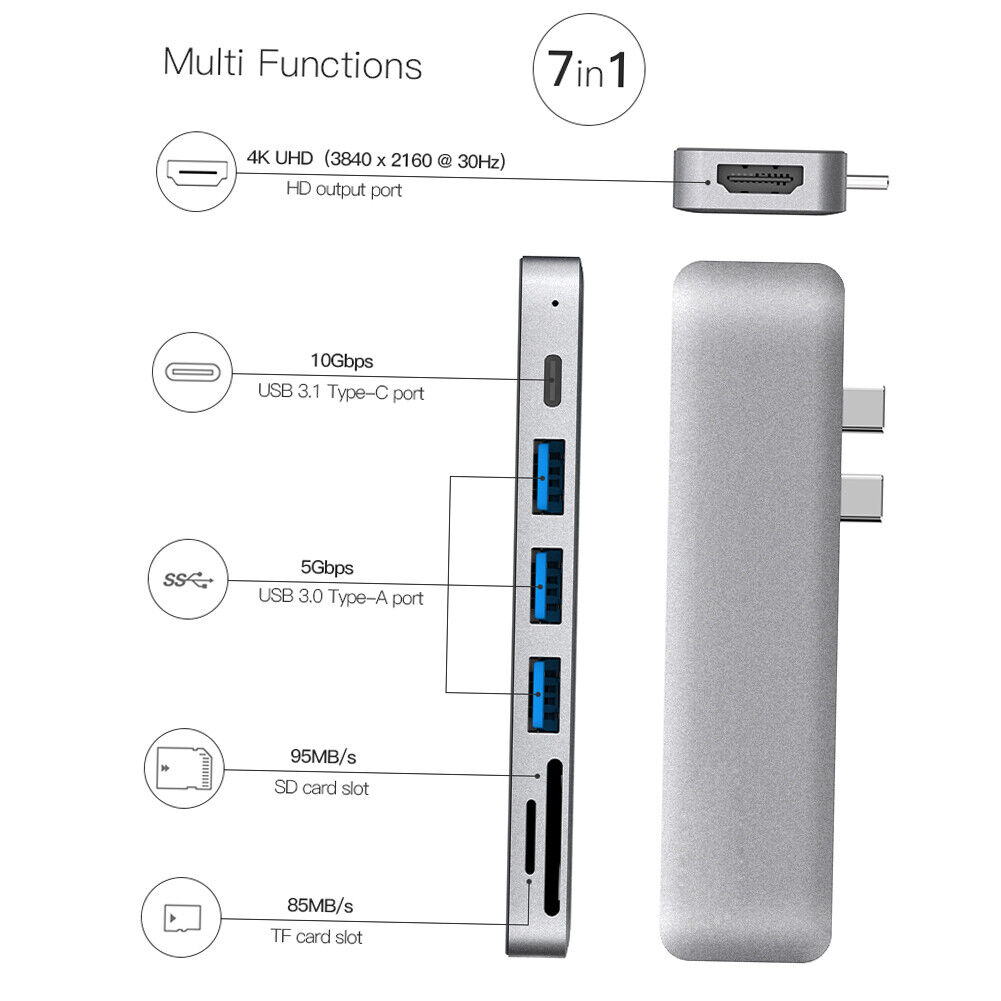 Multi Functions

7in1

4K UHD (3840 x 2160 @ 30Hz)
HD output port

10Gbps
USB 3.1 Type-C port

SS

5Gbps
USB 3.0 Type-A port

95MB/s
SD card slot

85MB/s
TF card slot