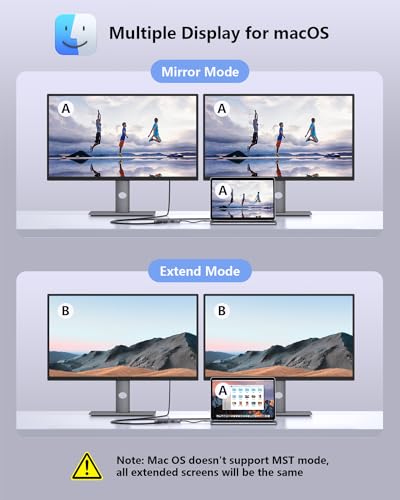 Multiple Display for macOS

Mirror Mode

A

A

A

Extend Mode

B

B

A

Note: Mac OS doesn't support MST mode, all extended screens will be the same