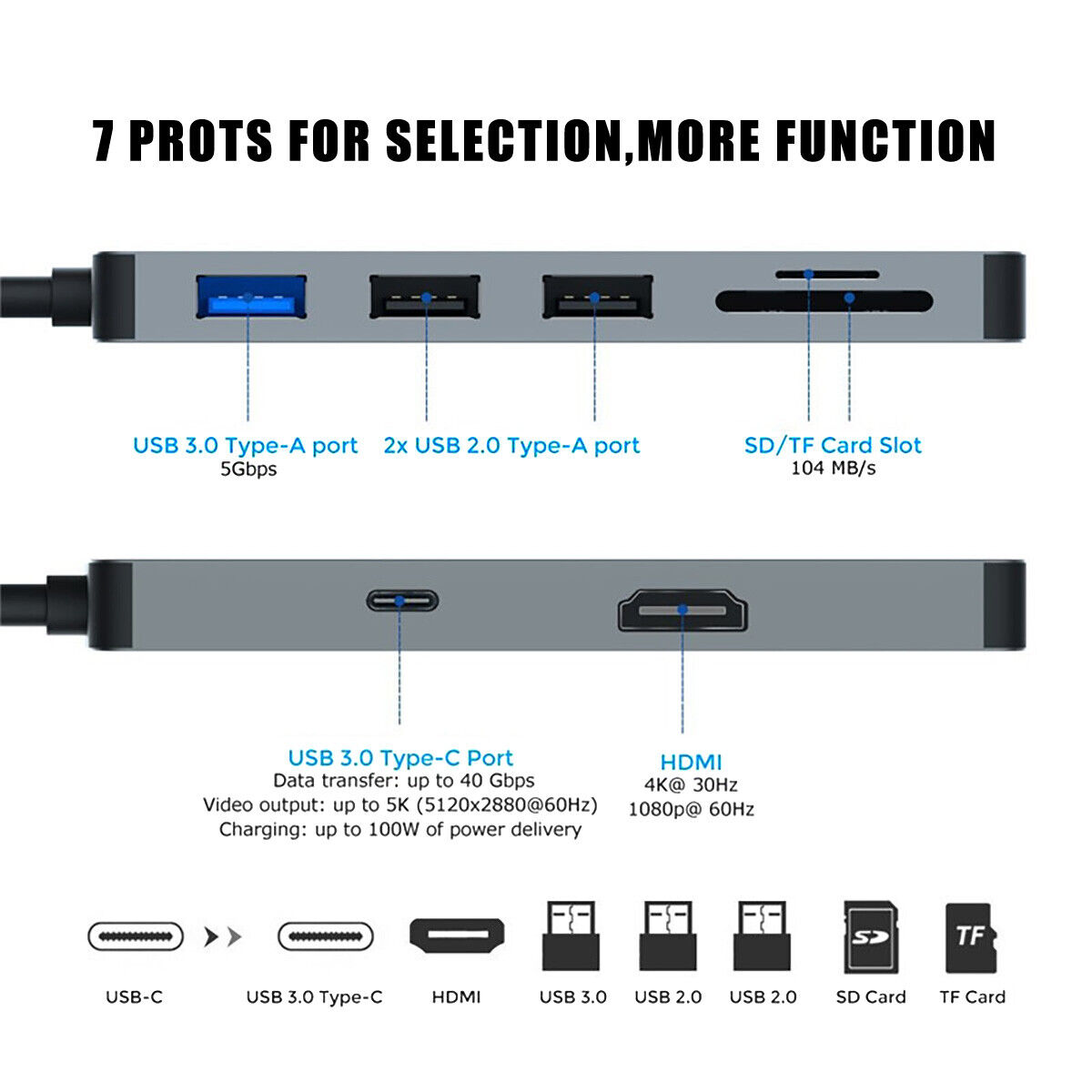 7 PROTS FOR SELECTION,MORE FUNCTION

USB 3.0 Type-A port
5Gbps

2x USB 2.0 Type-A port

SD/TF Card Slot
104 MB/s

USB 3.0 Type-C Port
Data transfer: up to 40 Gbps
Video output: up to 5K (5120x2880@60Hz)
Charging: up to 100W of power delivery

HDMI
4K@ 30Hz
1080p@ 60Hz

SD

TF

USB-C
USB 3.0 Type-C
HDMI
USB 3.0
USB 2.0
USB 2.0
SD Card
TF Card