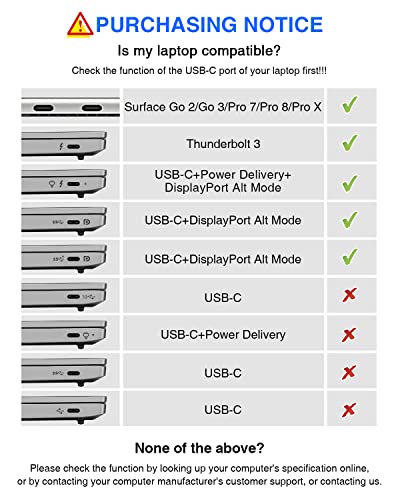 PURCHASING NOTICE

Is my laptop compatible?

Check the function of the USB-C port of your laptop first!!!

| | | |
|---|---|---|
| | Surface Go 2/Go 3/Pro 7/Pro 8/Pro X | ✓ |
| | Thunderbolt 3 | ✓ |
| | USB-C+Power Delivery+ DisplayPort Alt Mode | ✓ |
| | USB-C+DisplayPort Alt Mode | ✓ |
| | USB-C+DisplayPort Alt Mode | ✓ |
| | USB-C | ✗ |
| | USB-C+Power Delivery | ✗ |
| | USB-C | ✗ |
| | USB-C | ✗ |

None of the above?

Please check the function by looking up your computer's specification online, or by contacting your computer manufacturer's customer support, or contacting us.