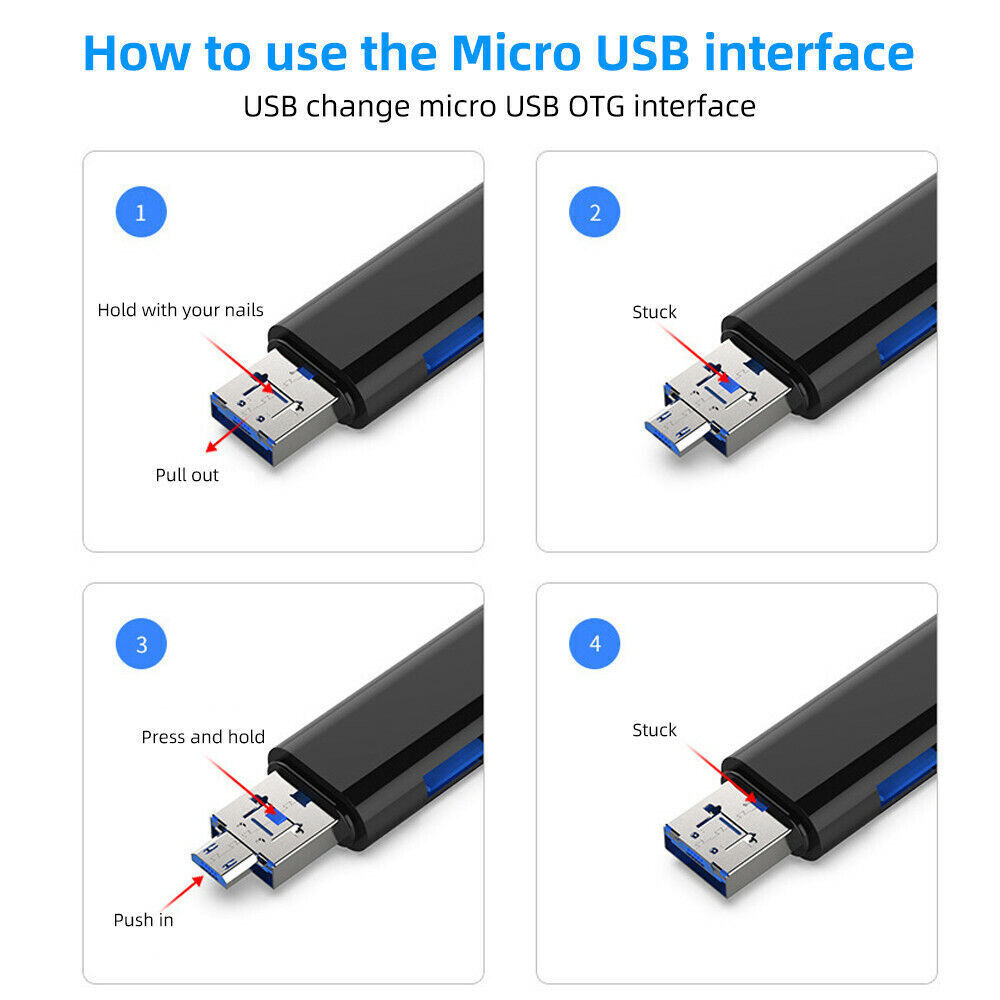 How to use the Micro USB interface

USB change micro USB OTG interface

1

Hold with your nails

Pull out

2

Stuck

3

Press and hold

Push in

4

Stuck